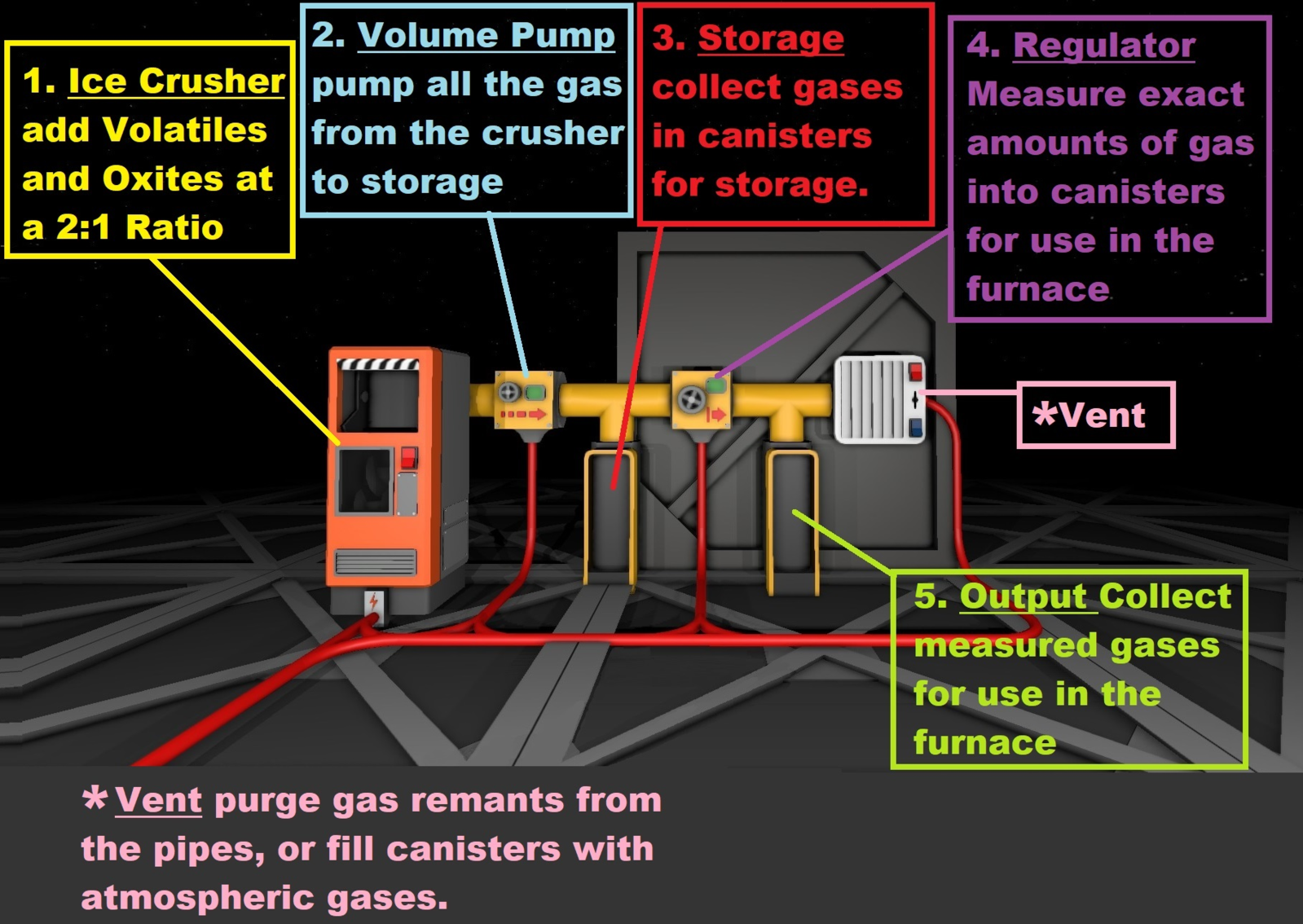 1. Ice Crusher add Volatiles and Oxites at a 2:1 Ratio

2. Volume Pump pump all the gas from the crusher to storage

3. Storage collect gases in canisters for storage.

4. Regulator Measure exact amounts of gas into canisters for use in the furnace

*Vent

5. Output Collect measured gases for use in the furnace

*Vent purge gas remants from the pipes, or fill canisters with atmospheric gases.